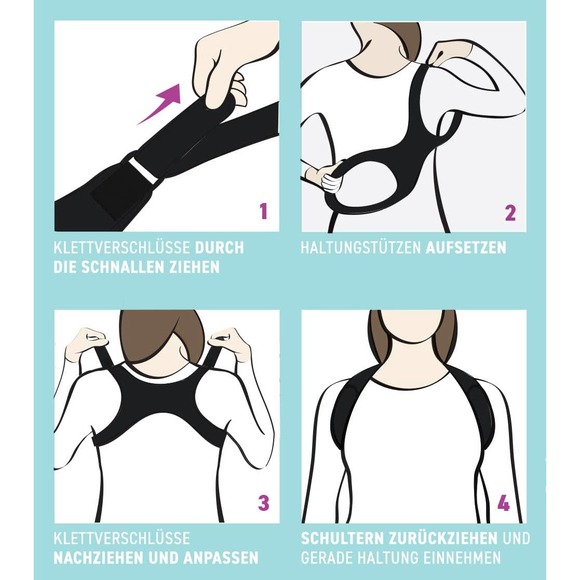 1

KLETTVERSCHLÜSSE DURCH DIE SCHNALLEN ZIEHEN

2

HALTUNGSTÜTZEN AUFSETZEN

3

KLETTVERSCHLÜSSE NACHZIEHEN UND ANPASSEN

4

SCHULTERN ZURÜCKZIEHEN UND GERADE HALTUNG EINNEHMEN